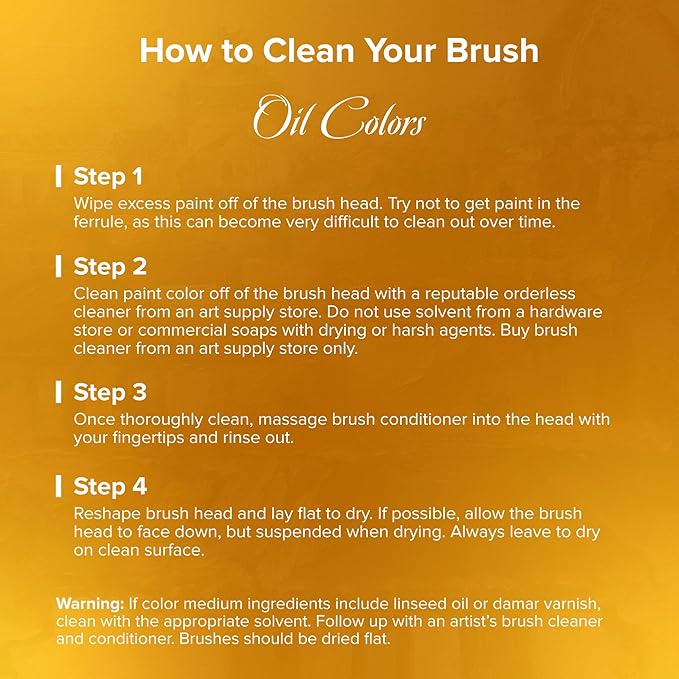 How to Clean Your Brush

Oil Colors

Step 1
Wipe excess paint off of the brush head. Try not to get paint in the ferrule, as this can become very difficult to clean out over time.

Step 2
Clean paint color off of the brush head with a reputable orderless cleaner from an art supply store. Do not use solvent from a hardware store or commercial soaps with drying or harsh agents. Buy brush cleaner from an art supply store only.

Step 3
Once thoroughly clean, massage brush conditioner into the head with your fingertips and rinse out.

Step 4
Reshape brush head and lay flat to dry. If possible, allow the brush head to face down, but suspended when drying. Always leave to dry on clean surface.

Warning: If color medium ingredients include linseed oil or damar varnish, clean with the appropriate solvent. Follow up with an artist's brush cleaner and conditioner. Brushes should be dried flat.