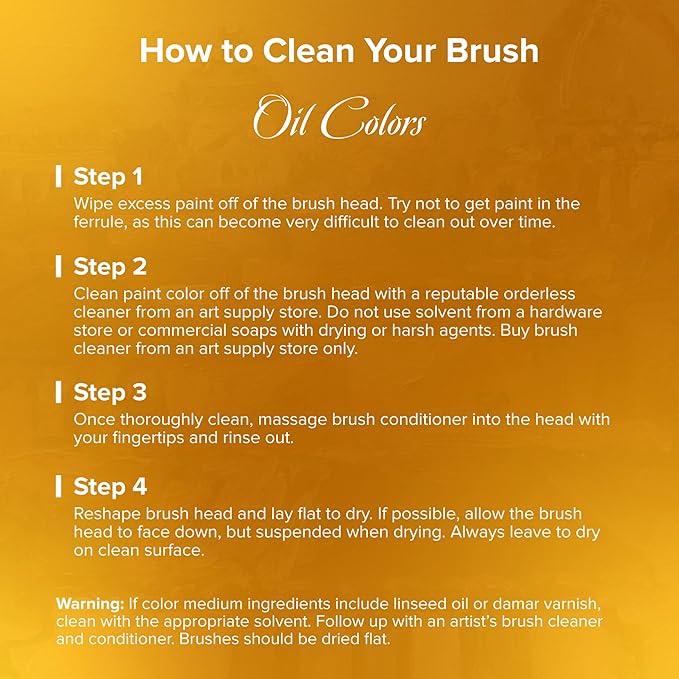 How to Clean Your Brush

Oil Colors

Step 1

Wipe excess paint off of the brush head. Try not to get paint in the ferrule, as this can become very difficult to clean out over time.

Step 2

Clean paint color off of the brush head with a reputable orderless cleaner from an art supply store. Do not use solvent from a hardware store or commercial soaps with drying or harsh agents. Buy brush cleaner from an art supply store only.

Step 3

Once thoroughly clean, massage brush conditioner into the head with your fingertips and rinse out.

Step 4

Reshape brush head and lay flat to dry. If possible, allow the brush head to face down, but suspended when drying. Always leave to dry on clean surface.

Warning: If color medium ingredients include linseed oil or damar varnish, clean with the appropriate solvent. Follow up with an artist's brush cleaner and conditioner. Brushes should be dried flat.